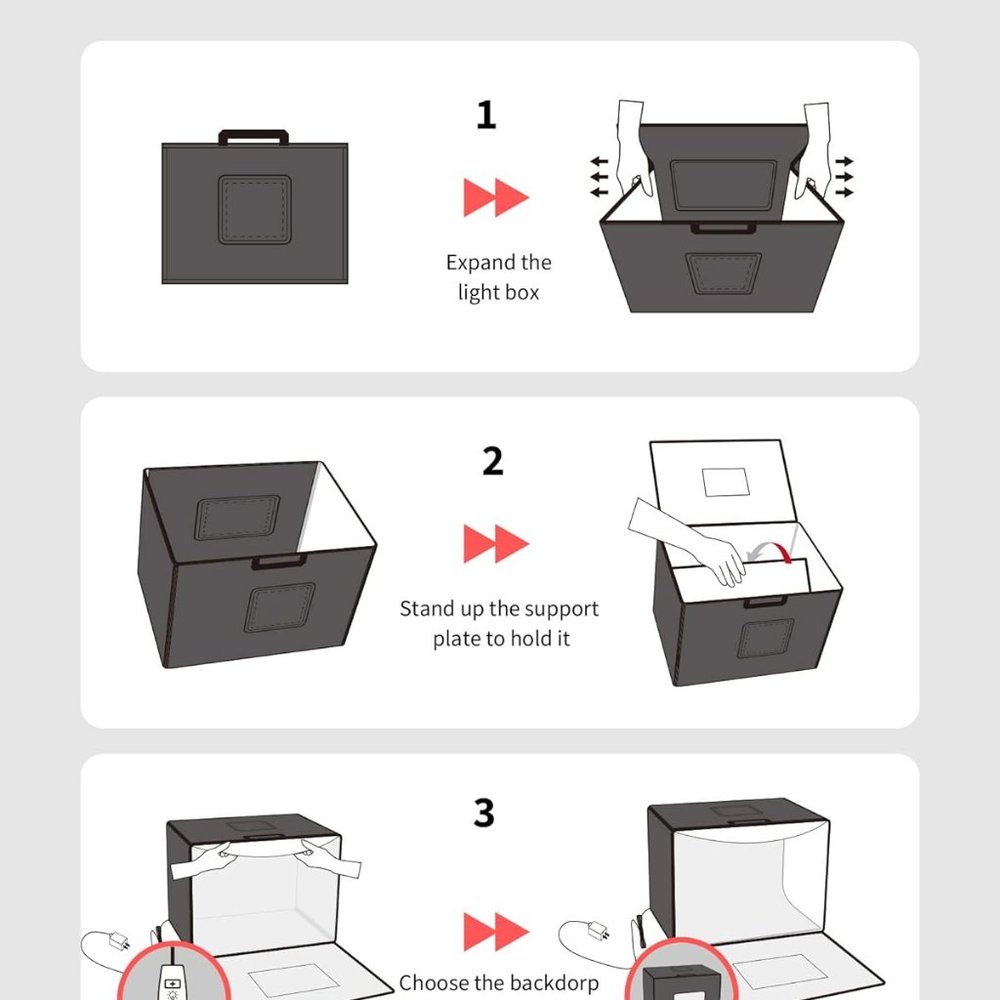 1

Expand the light box

2

Stand up the support plate to hold it

3

Choose the backdorp